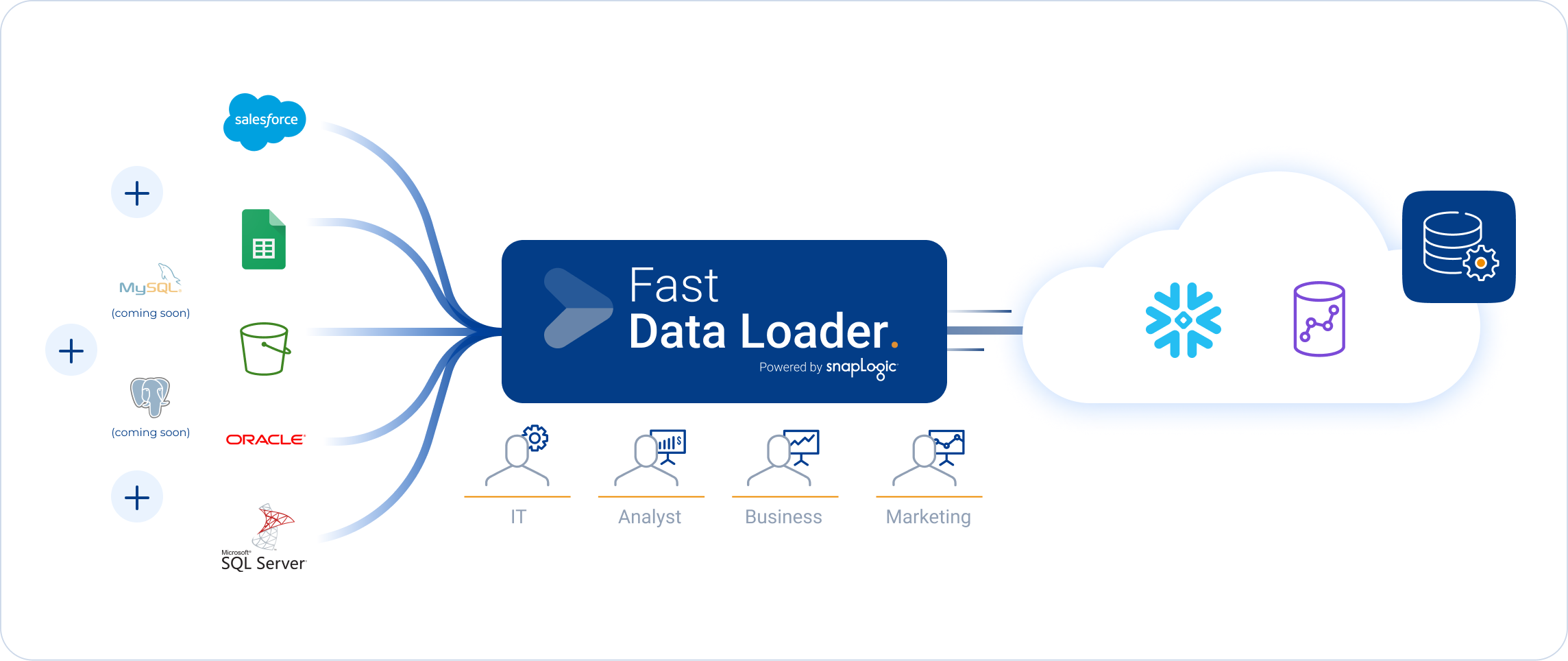 salesforce

MySQL

(coming soon)

(coming soon)

ORACLE

Microsoft SQL Server

Fast
Data Loader.
Powered by snapLogic

IT

Analyst

Business

Marketing