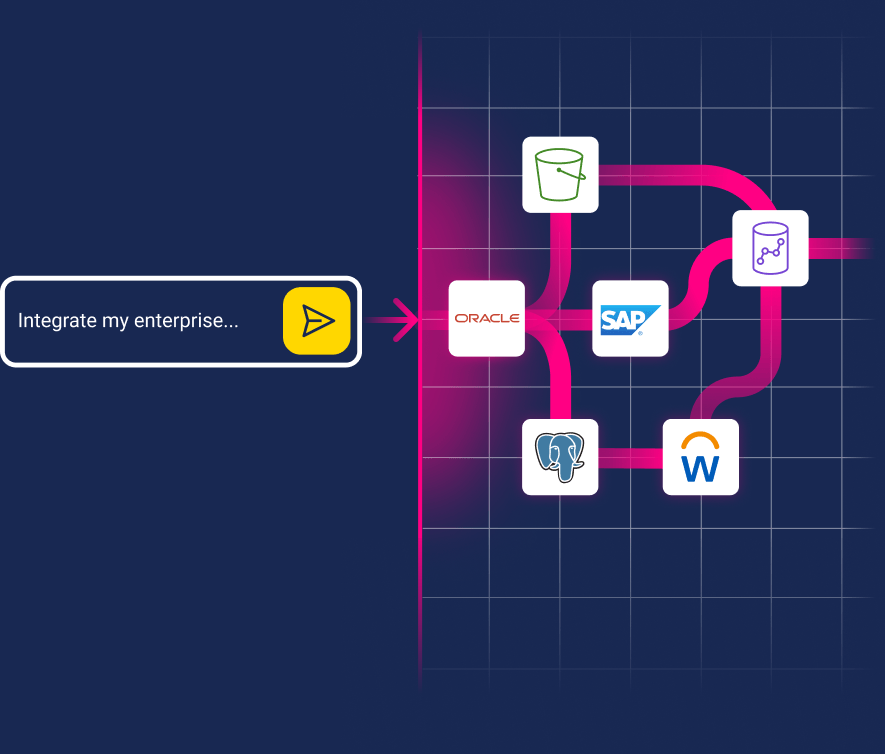 Integrate my enterprise...

ORACLE

SAP

W