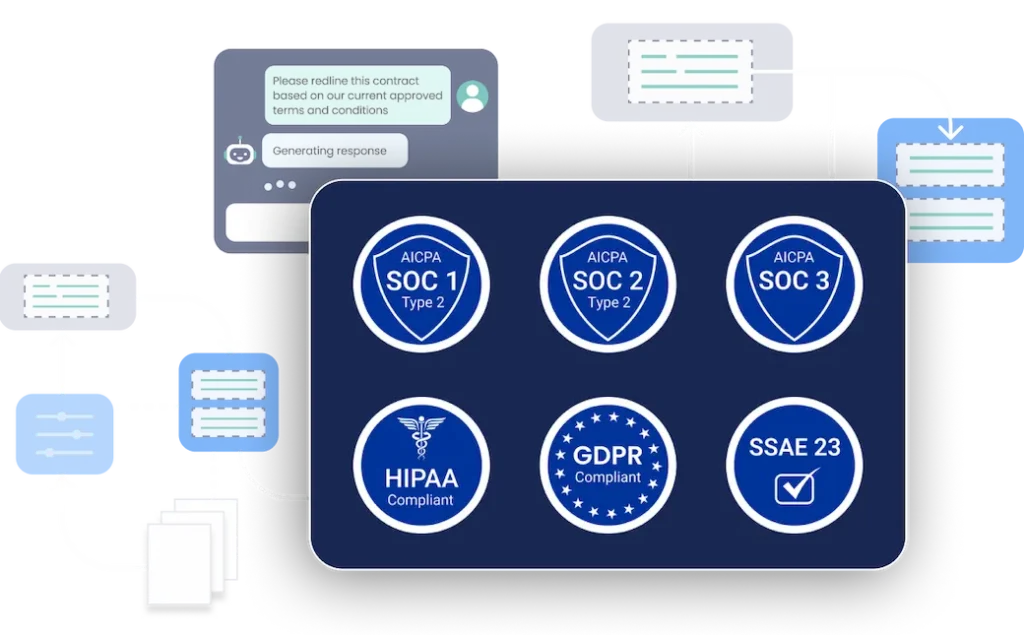 Please redline this contract based on our current approved terms and conditions

Generating response

AICPA
SOC 1
Type 2

AICPA
SOC 2
Type 2

AICPA
SOC 3

HIPAA
Compliant

GDPR
Compliant

SSAE 23